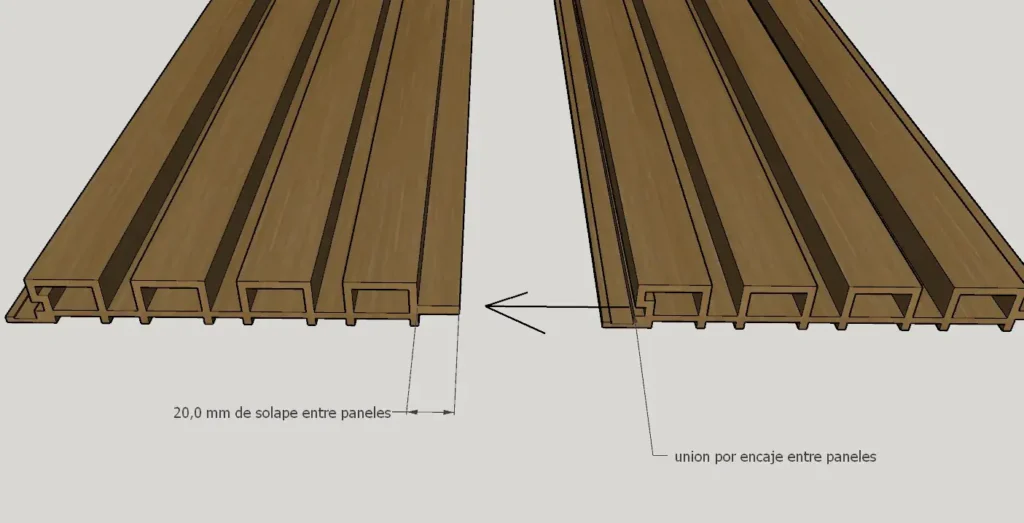 20,0 mm de solape entre paneles

union por encaje entre paneles